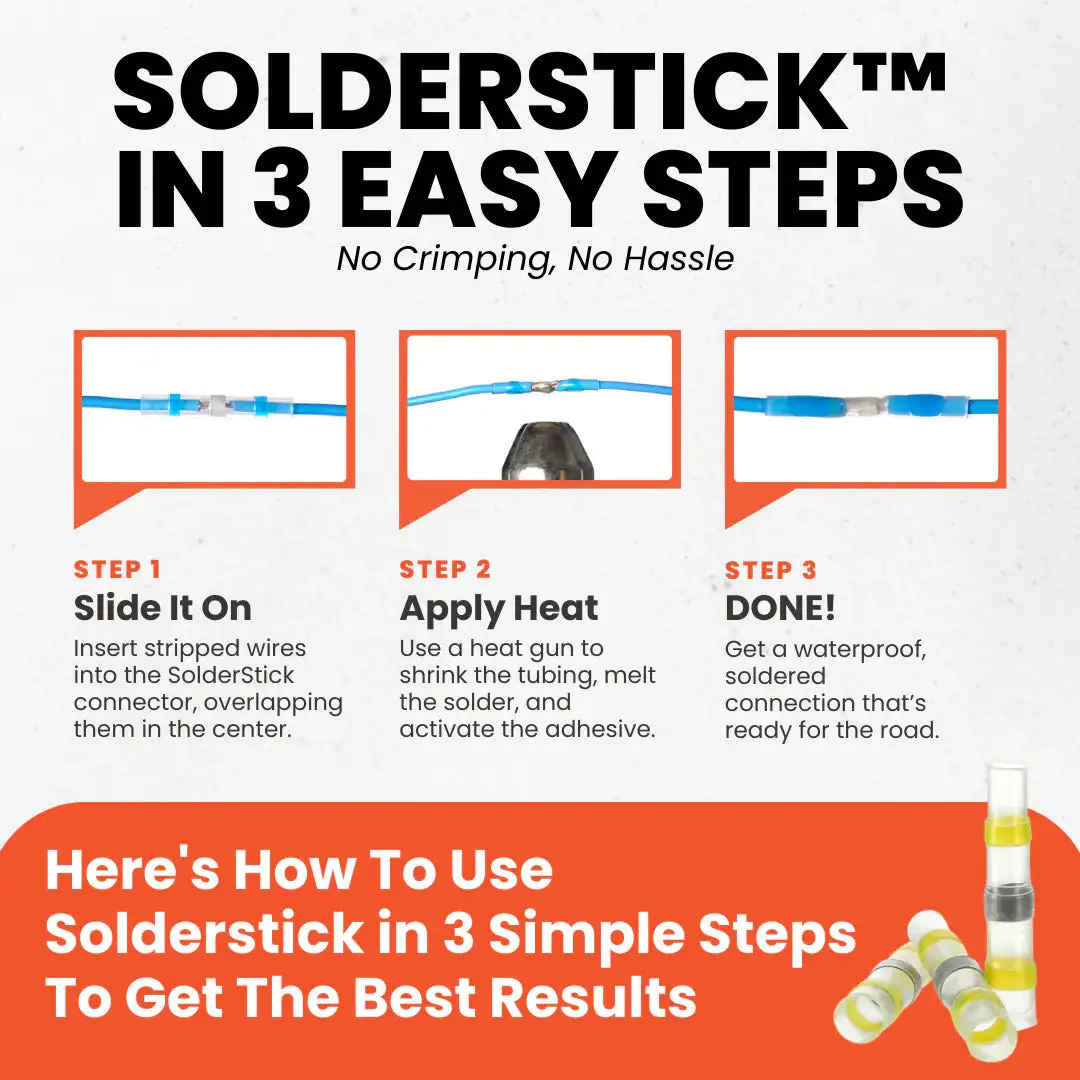 SOLDERSTICK™ IN 3 EASY STEPS

No Crimping, No Hassle

STEP 1
Slide It On
Insert stripped wires into the SolderStick connector, overlapping them in the center.

STEP 2
Apply Heat
Use a heat gun to shrink the tubing, melt the solder, and activate the adhesive.

STEP 3
DONE!
Get a waterproof, soldered connection that's ready for the road.

Here's How To Use Solderstick in 3 Simple Steps To Get The Best Results